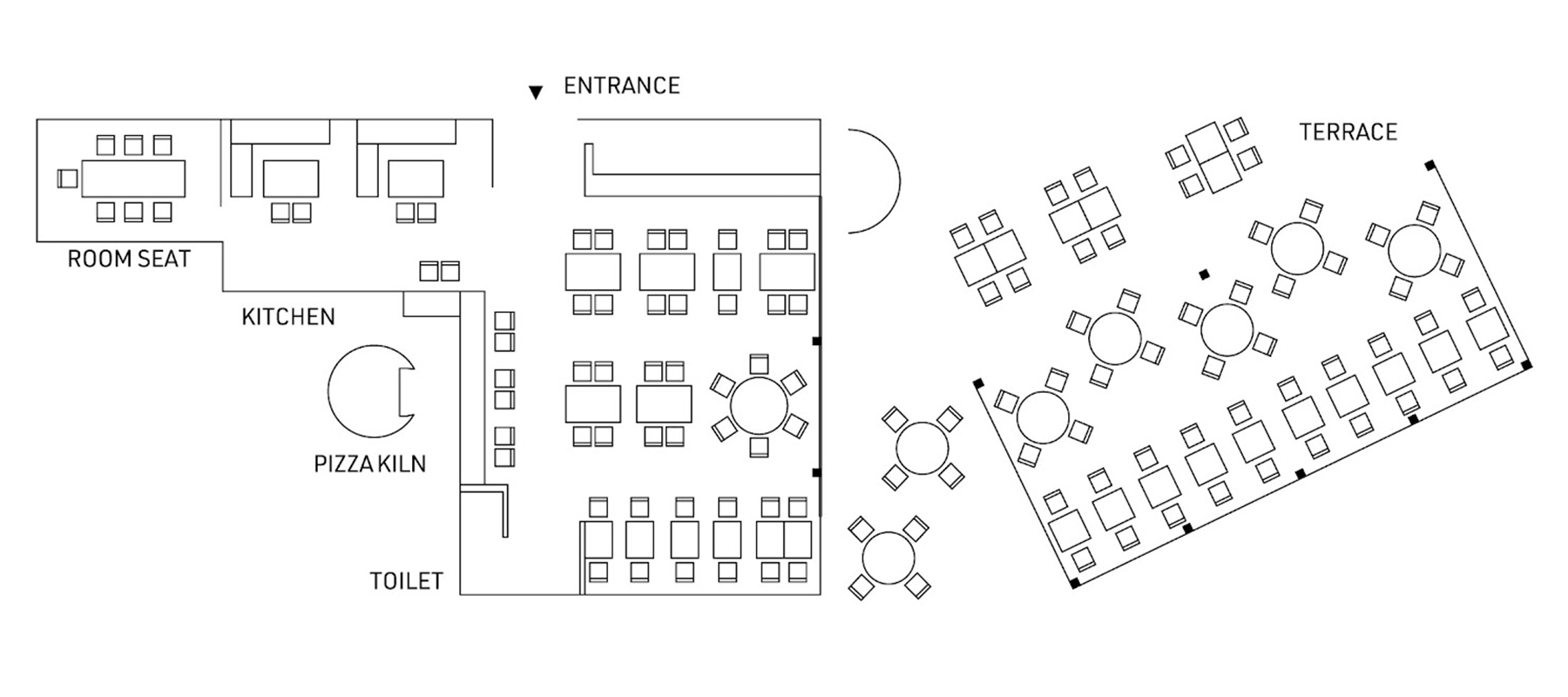 ENTRANCE

TERRACE

ROOM SEAT

KITCHEN

PIZZA KILN

TOILET