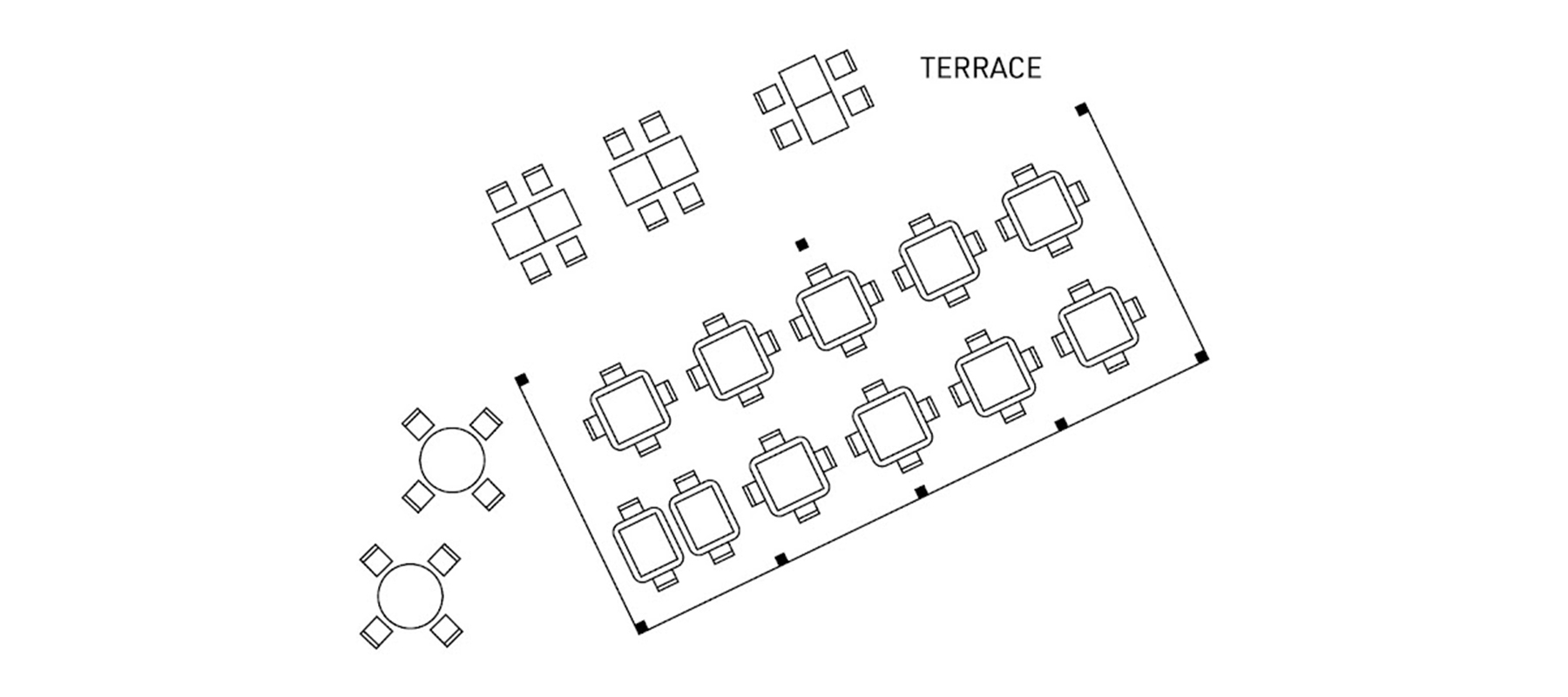 TERRACE